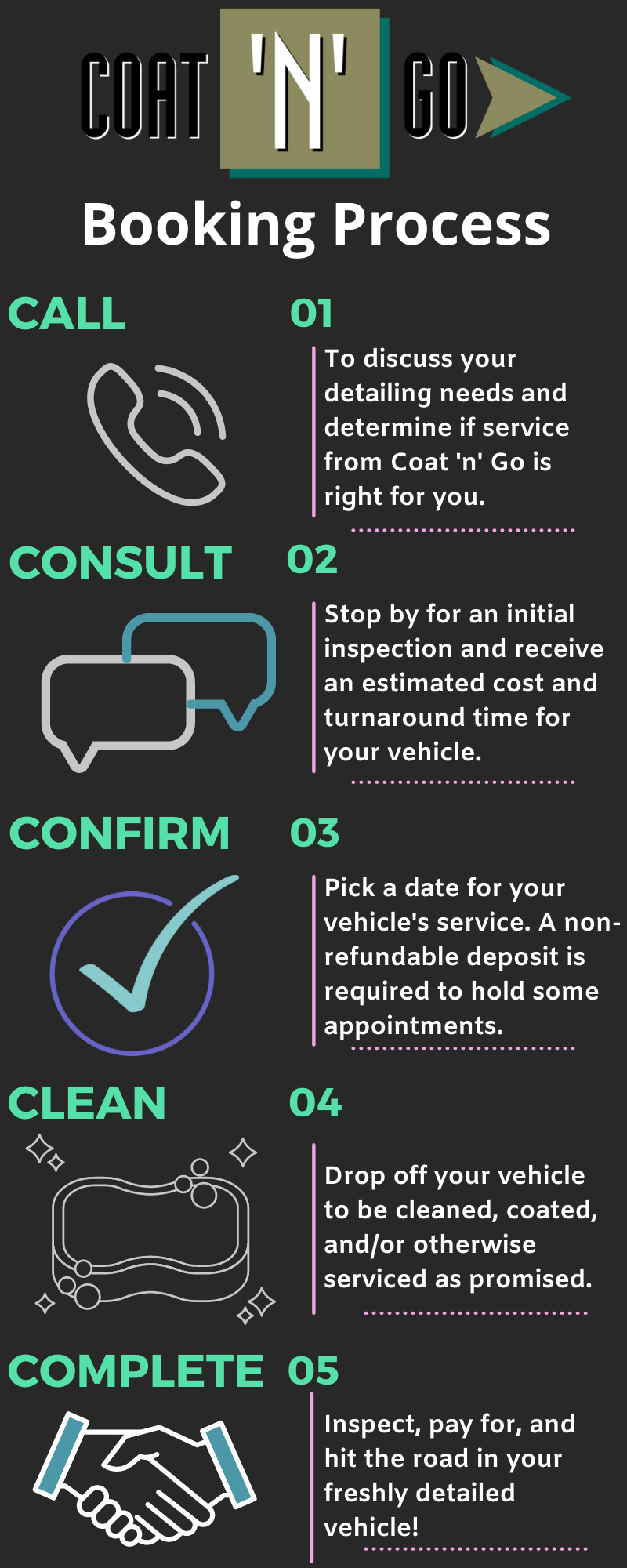 COAT 'N' GO

Booking Process

CALL 01

To discuss your detailing needs and determine if service from Coat 'n' Go is right for you.

CONSULT 02

Stop by for an initial inspection and receive an estimated cost and turnaround time for your vehicle.

CONFIRM 03

Pick a date for your vehicle's service. A non-refundable deposit is required to hold some appointments.

CLEAN 04

Drop off your vehicle to be cleaned, coated, and/or otherwise serviced as promised.

COMPLETE 05

Inspect, pay for, and hit the road in your freshly detailed vehicle!